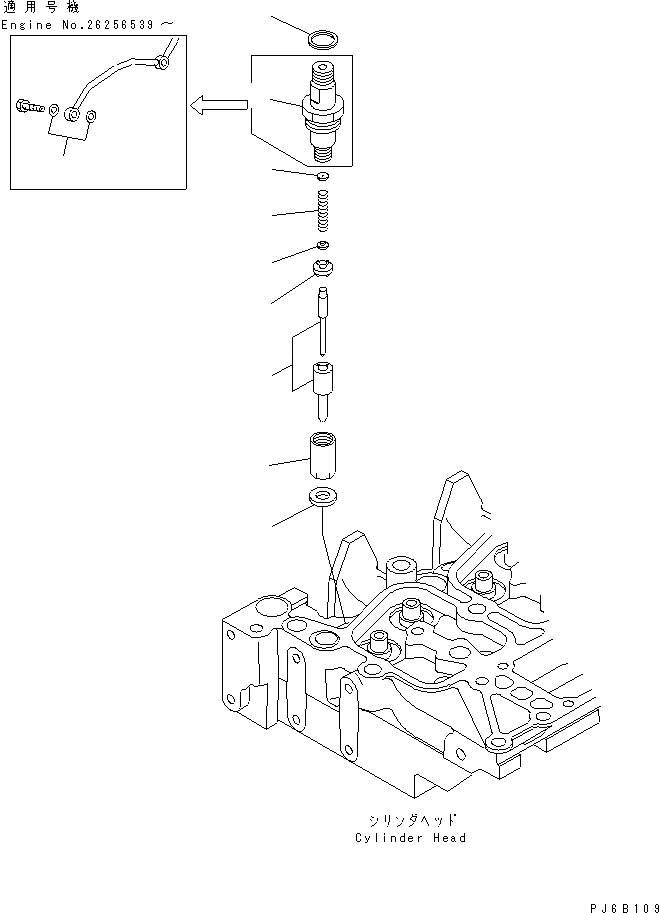 適用号機
Engine No.26256539～

シリンダヘッド
Cylinder Head

PJ6B109