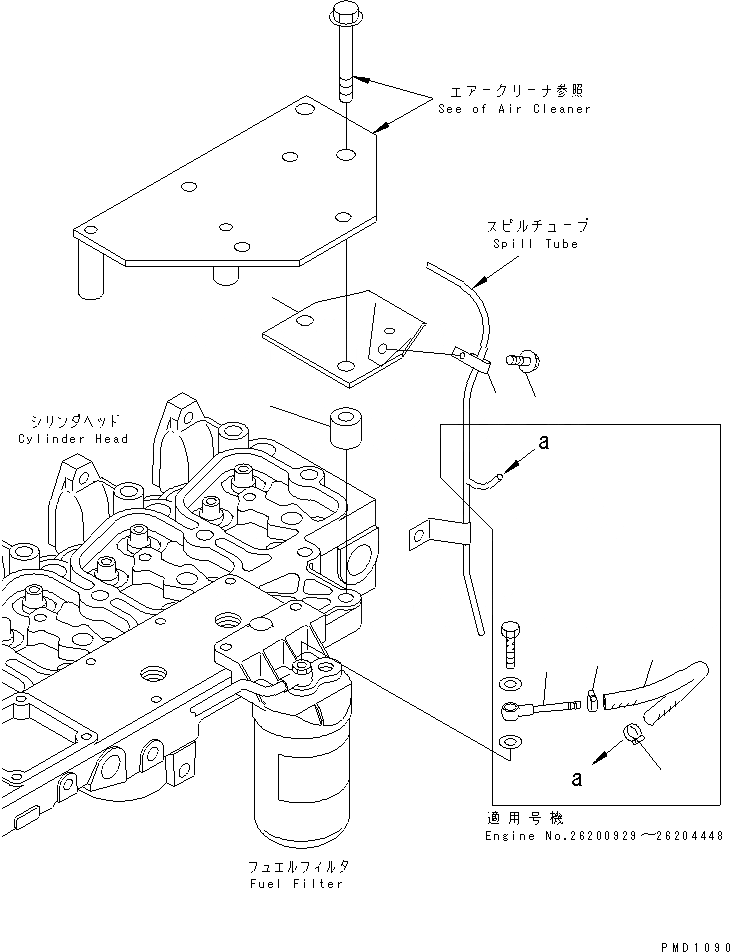 エアークリーナ参照
See of Air Cleaner

スピルチューブ
Spill Tube

シリンダヘッド
Cylinder Head

a

a

適用号機
Engine No.26200929～26204448

フュエルフィルタ
Fuel Filter

PMD1090