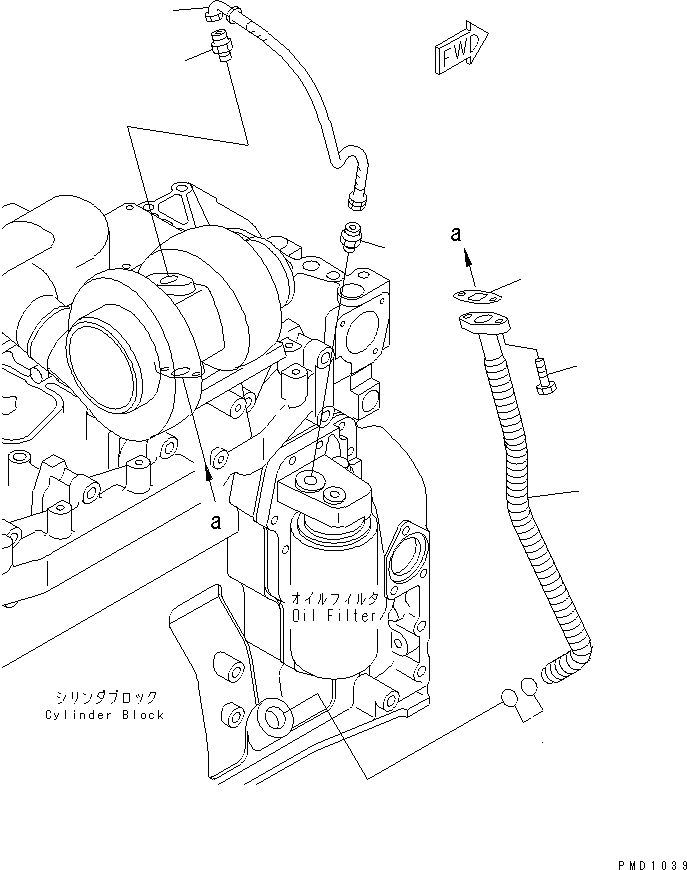 FWD

a

a

オイルフィルタ
Oil Filter

シリンダブロック
Cylinder Block

PMD1039