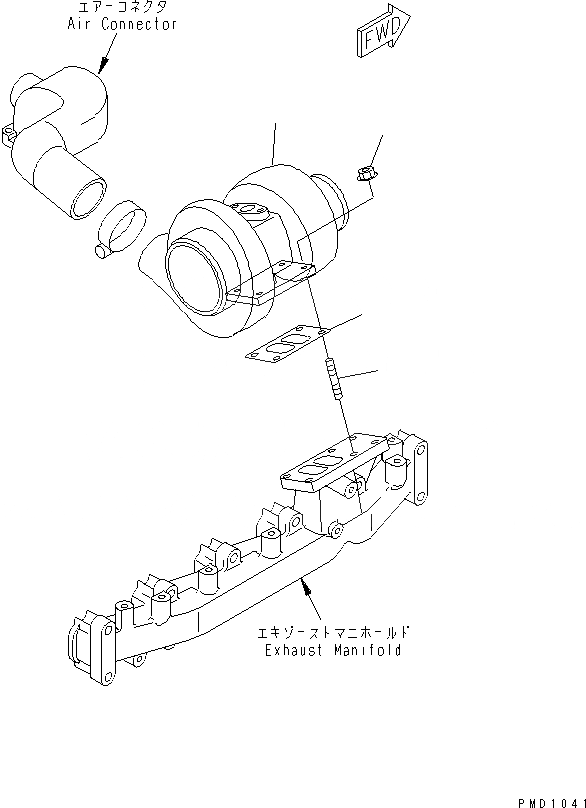 エアーコネクタ
Air Connector

FWD

エキゾーストマニホールド
Exhaust Manifold

PMD1041