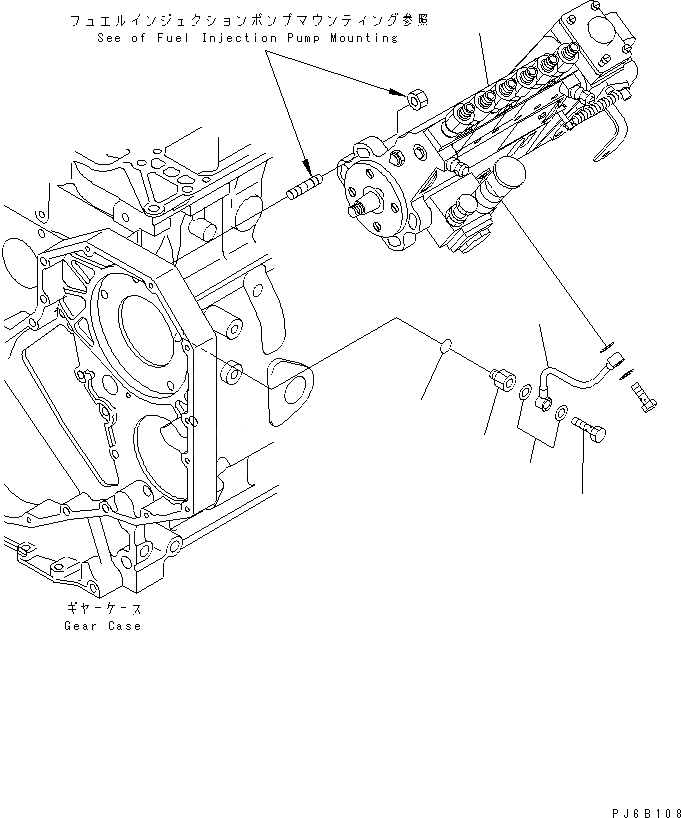 フュエルインジェクションポンプマウンティング参照
See of Fuel Injection Pump Mounting

ギヤーケース
Gear Case

PJ6B108