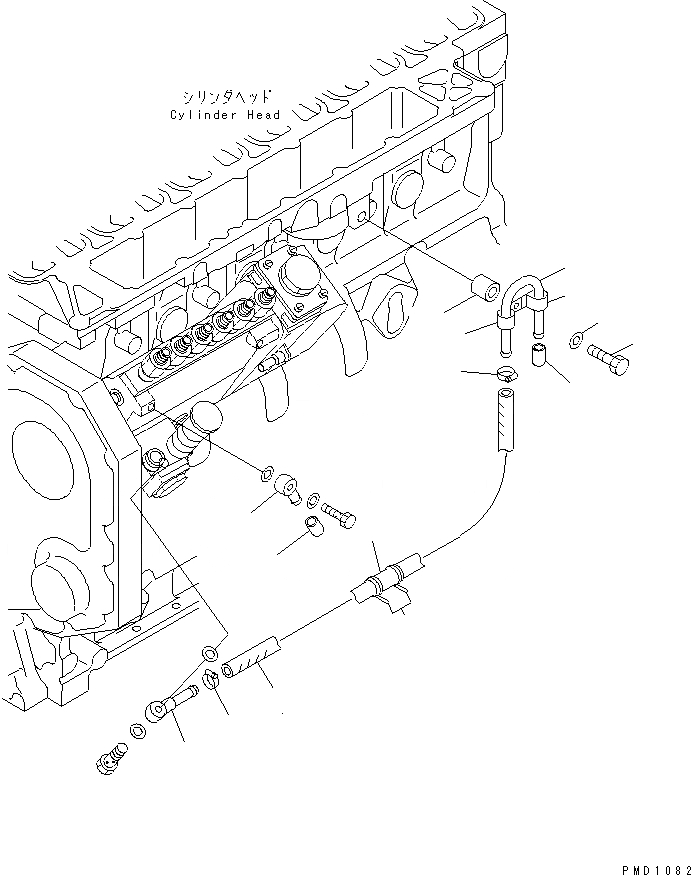 シリンダヘッド
Cylinder Head

PMD1082