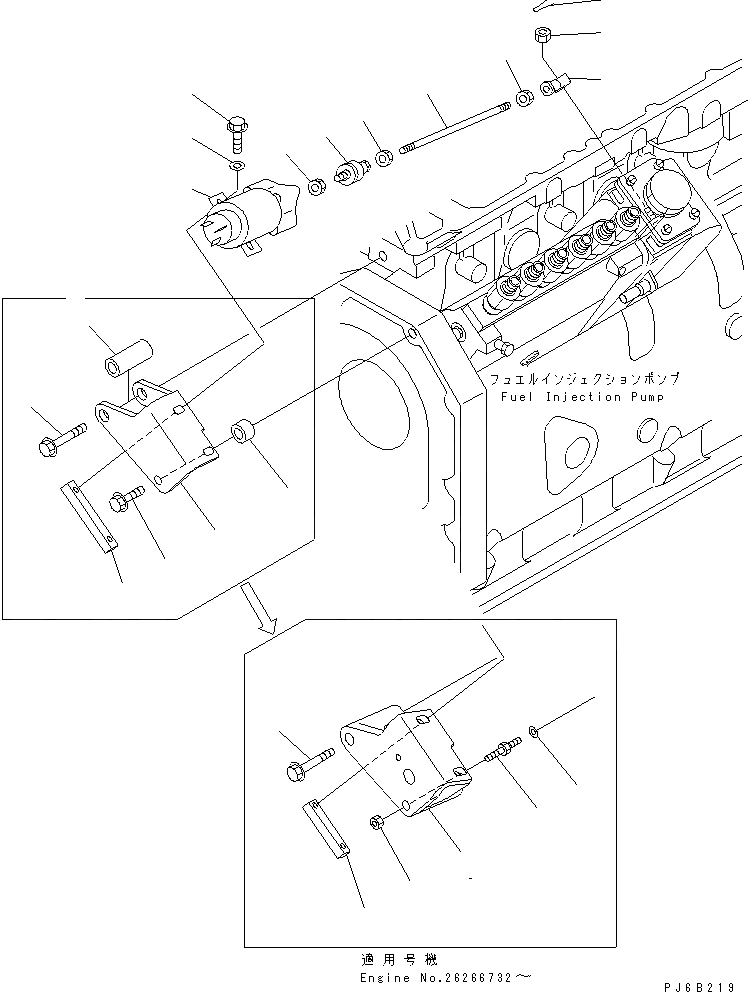 フュエルインジェクションポンプ
Fuel Injection Pump

適用号機
Engine No.26266732～

PJ6B219