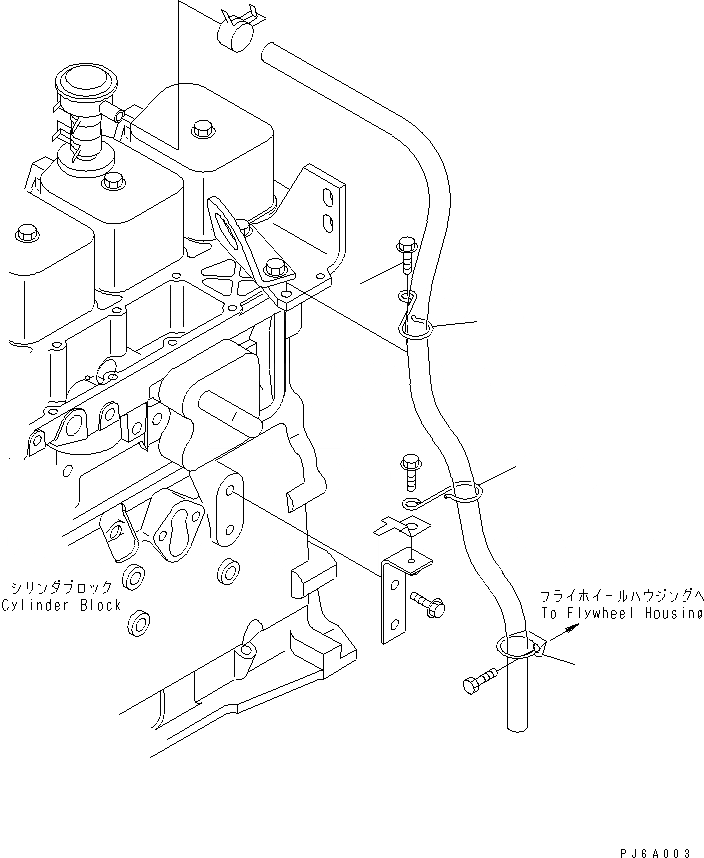 シリンダブロック
Cylinder Block

フライホイールハウジングへ
To Flywheel Housing

PJ6A003