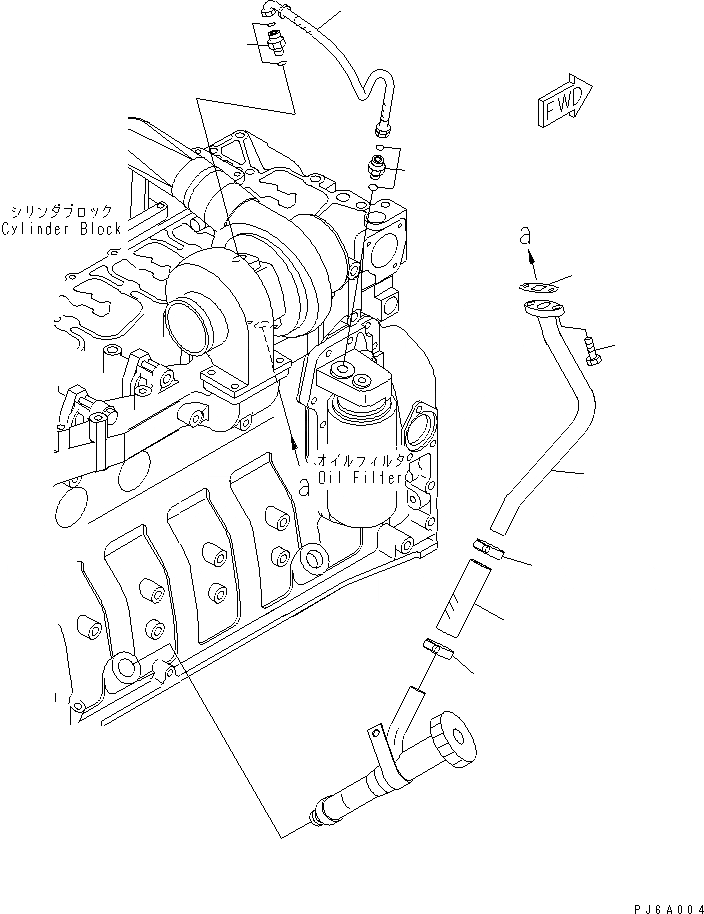 FWD

シリンダブロック
Cylinder Block

a

オイルフィルタ
Oil Filter

a

PJ6A004