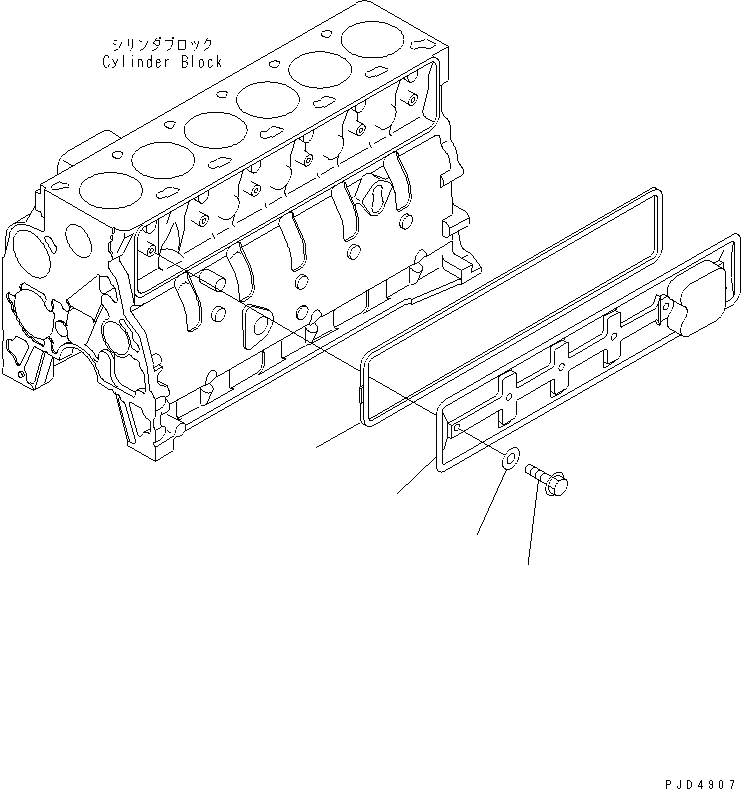 シリンダブロック
Cylinder Block

PJD4907