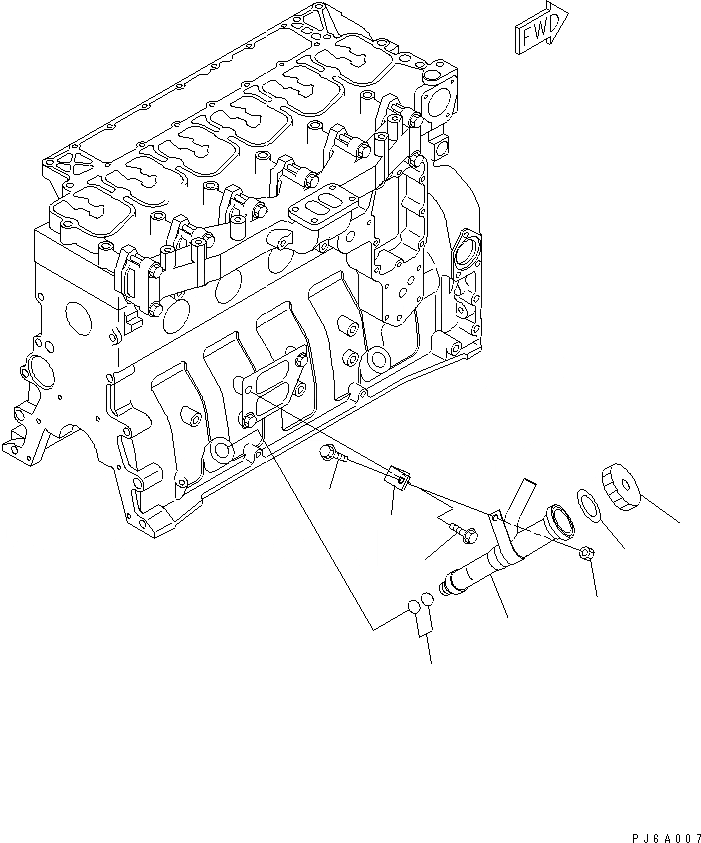 FWD

PJ6A007