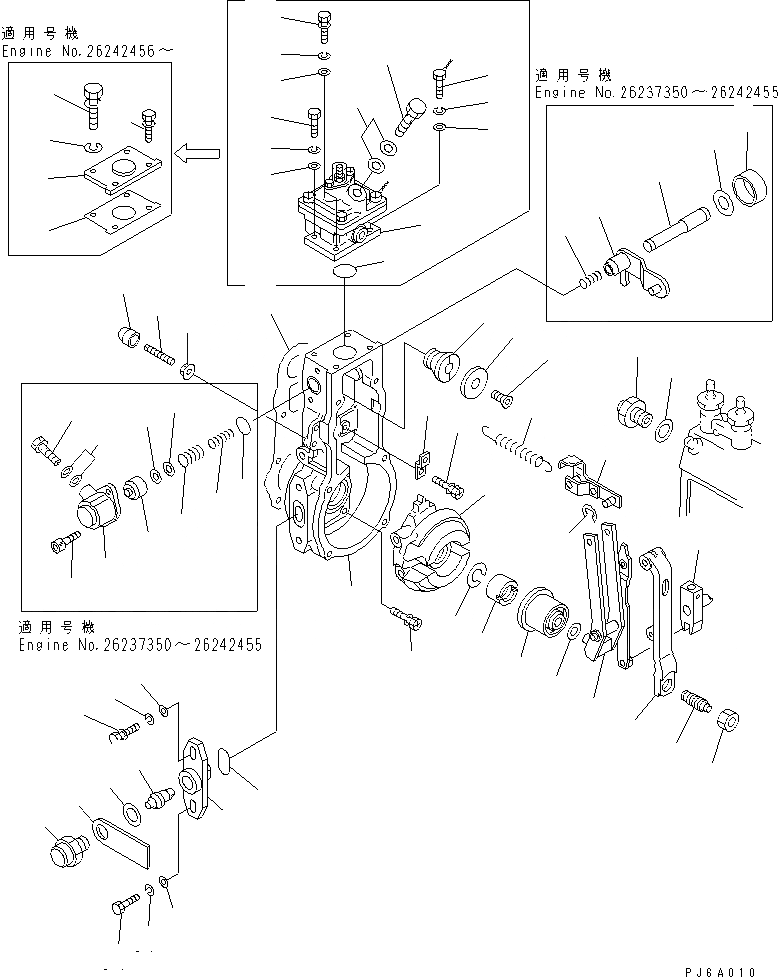 適用号機
Engine No.26242456～

適用号機
Engine No.26237350～26242455

適用号機
Engine No.26237350～26242455

PJ6A010