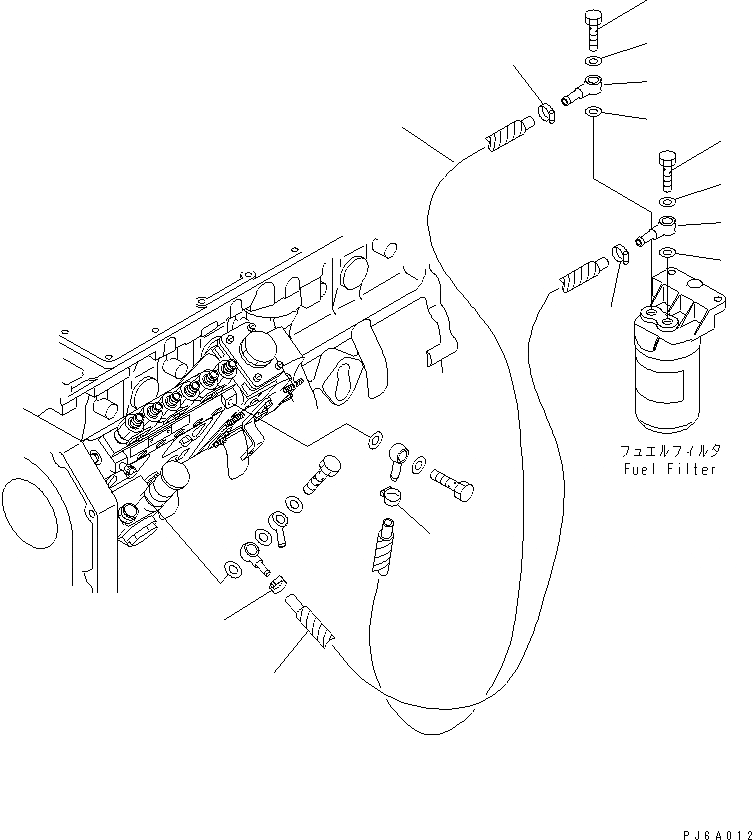 フュエルフィルタ
Fuel Filter

PJ6A012