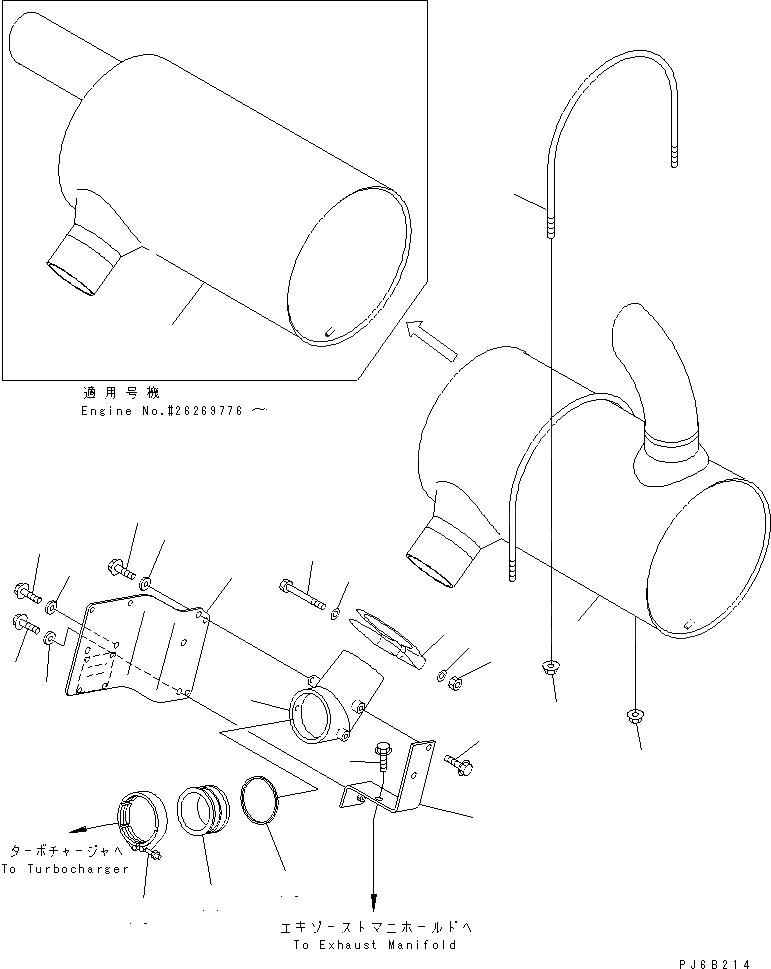 適用号機
Engine No.#26269776 ～

ターボチャージャへ
To Turbocharger

エキゾーストマニホールドへ
To Exhaust Manifold

PJ6B214