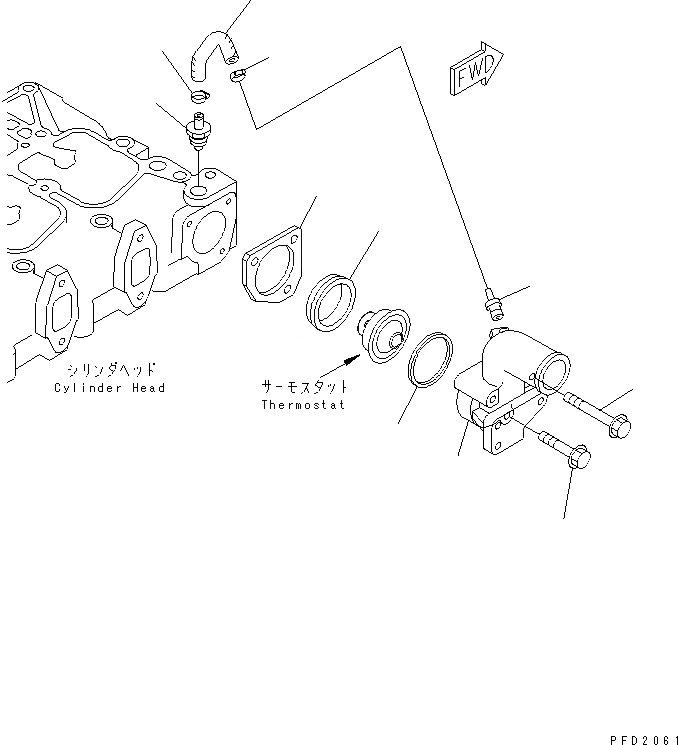 FWD

シリンダヘッド
Cylinder Head

サーモスタット
Thermostat

PFD2061