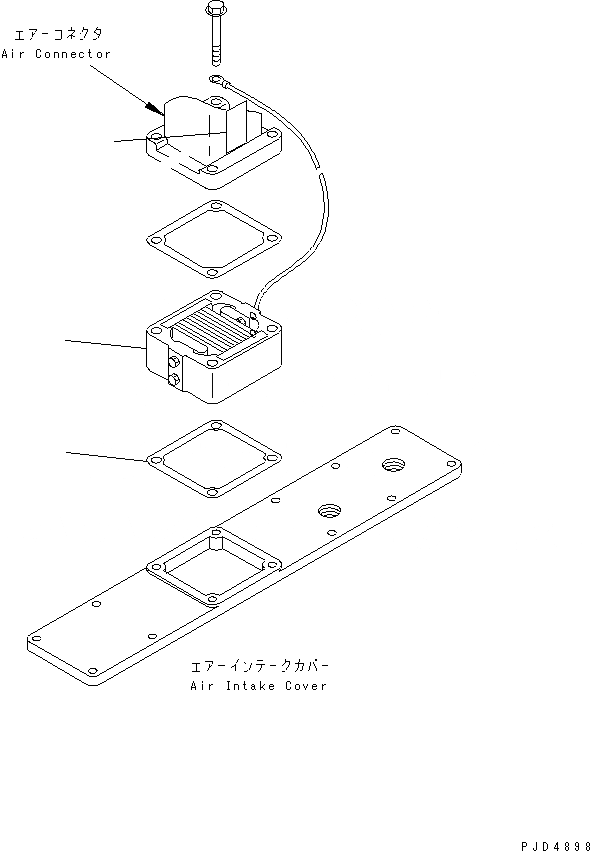 エアーコネクタ
Air Connector

エアーインテークカバー
Air Intake Cover

PJD4898