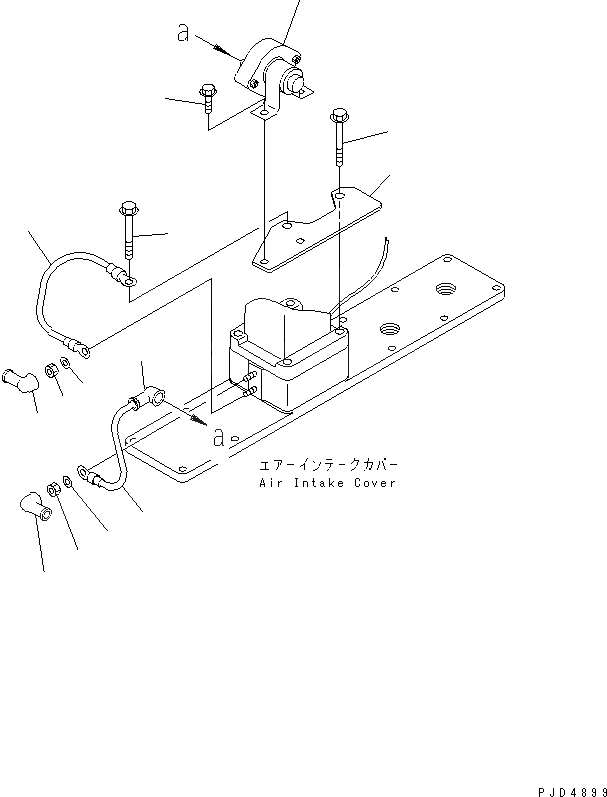 a

a

エアーインテークカバー
Air Intake Cover

PJD4899