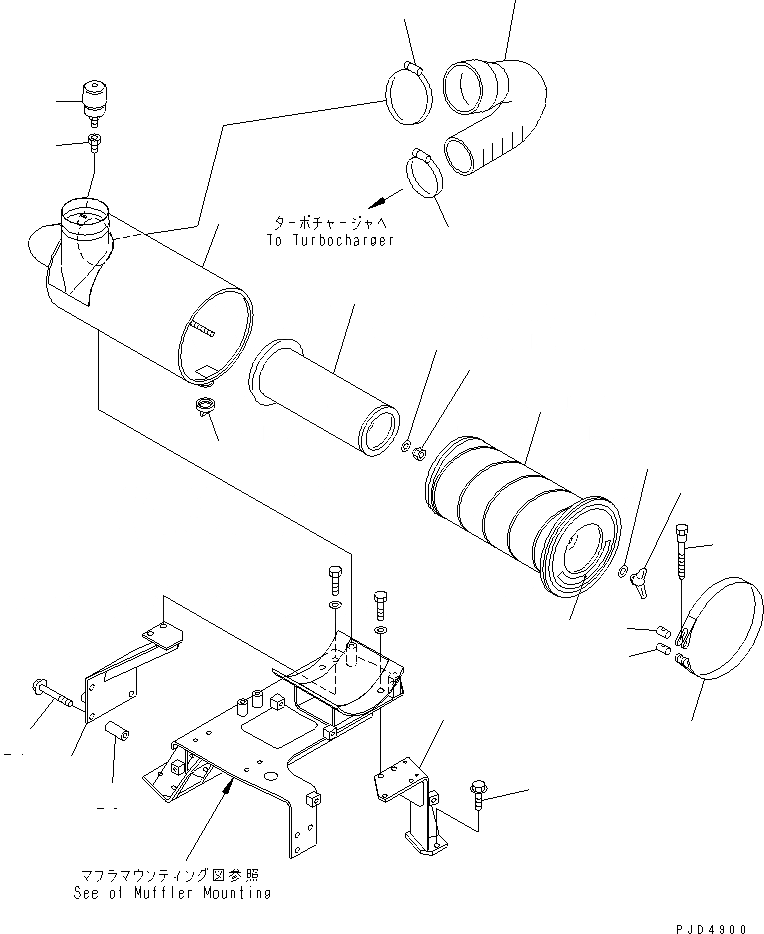 ターボチャージャへ
To Turbocharger

マフラマウンティング図参照
See of Muffler Mounting

PJD4900