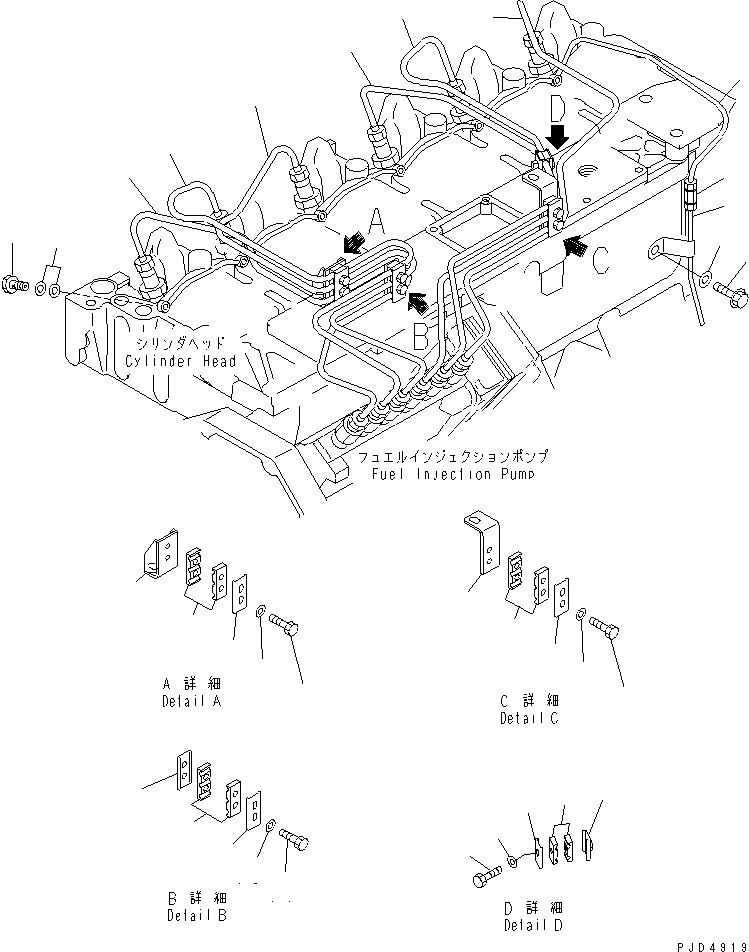 D
A
C
B
シリンダヘッド
Cylinder Head
フュエルインジェクションポンプ
Fuel Injection Pump
A 詳 細
Detail A
C 詳 細
Detail C
B 詳 細
Detail B
D 詳 細
Detail D
PJD4919