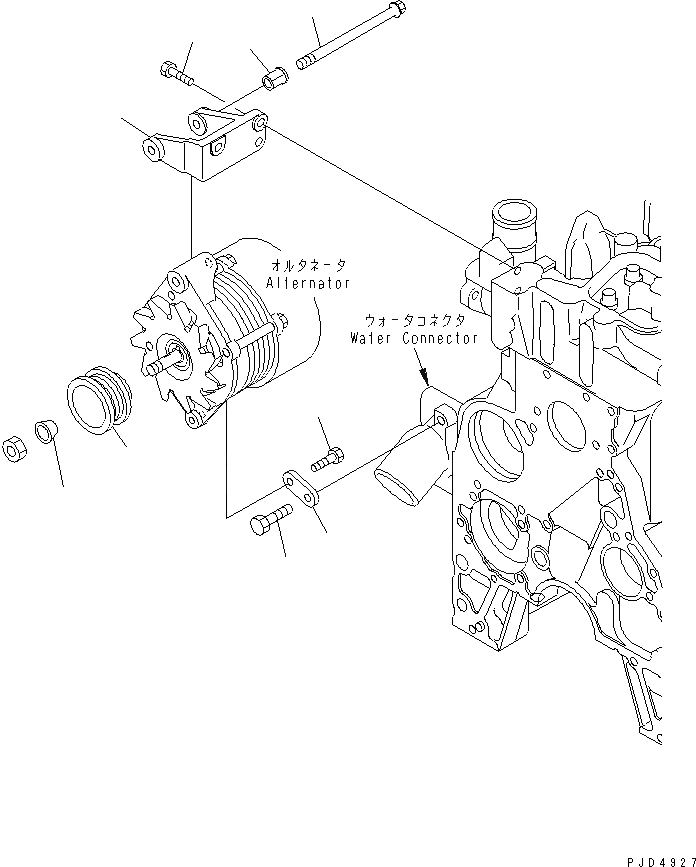 オルタネータ
Alternator

ウォータコネクタ
Water Connector

PJD4927