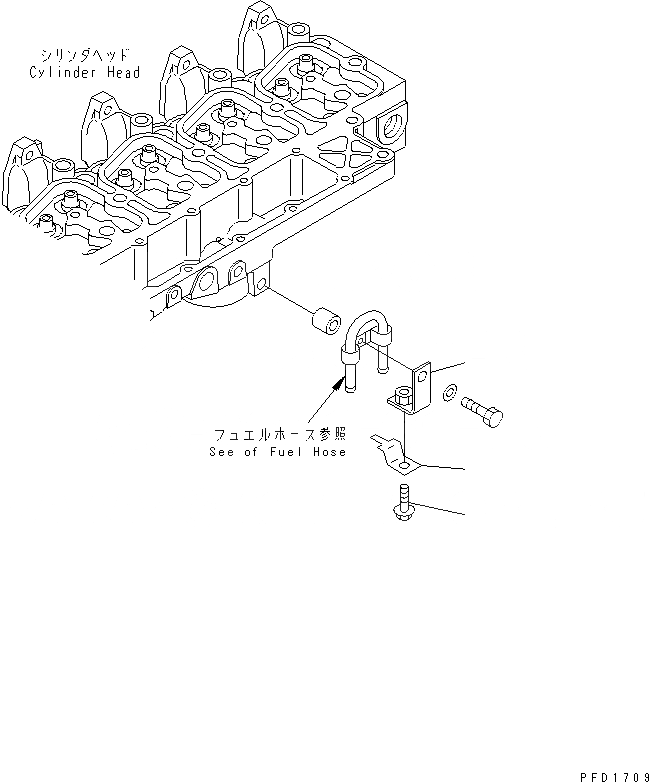 シリンダヘッド
Cylinder Head

フュエルホース参照
See of Fuel Hose

PFD1709