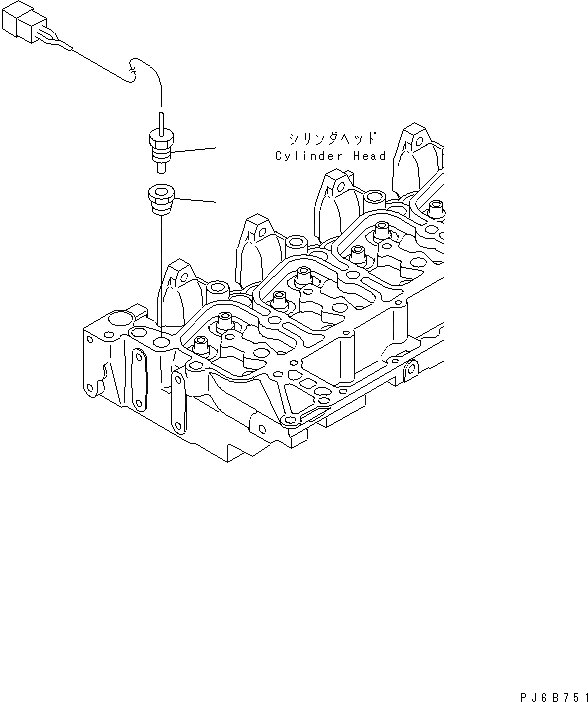 シリンダヘッド
Cylinder Head

PJ6B751