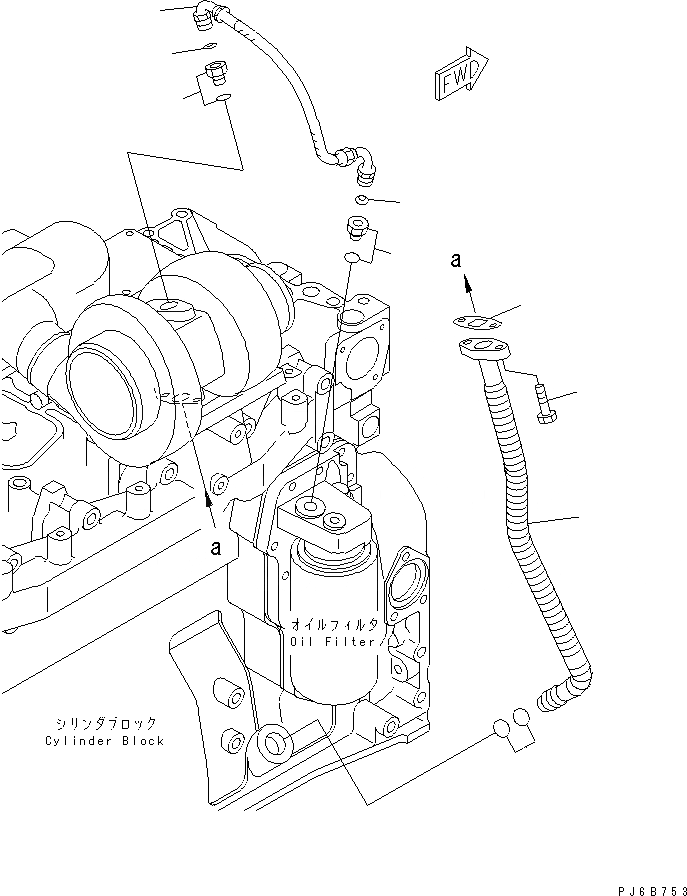 FWD

a

a

オイルフィルタ
Oil Filter

シリンダブロック
Cylinder Block

PJ6B753