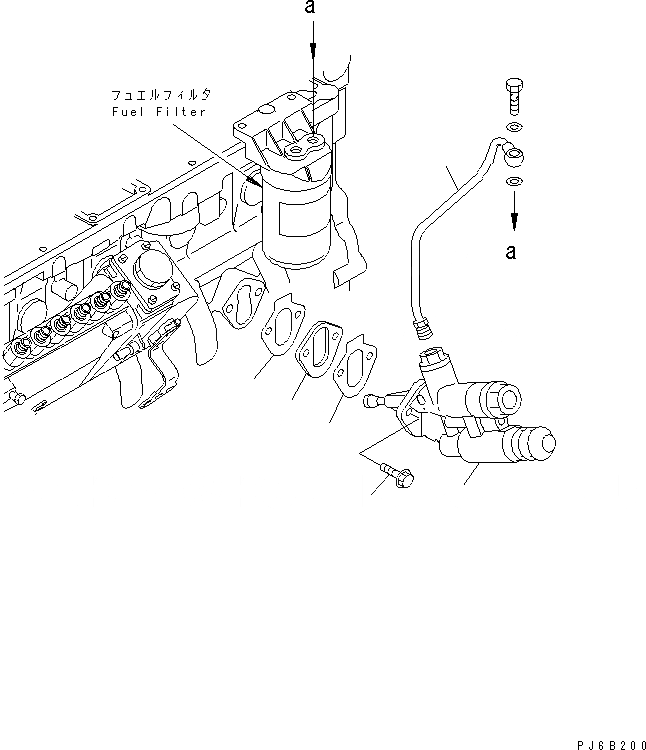 a

フュエルフィルタ
Fuel Filter

a

PJ6B200