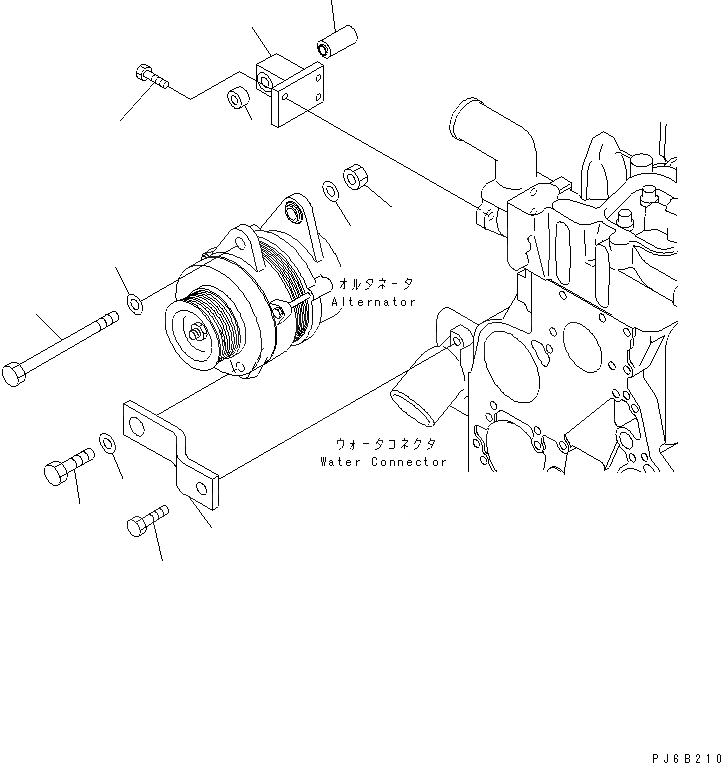 オルタネータ
Alternator

ウォータコネクタ
Water Connector

PJ6B210