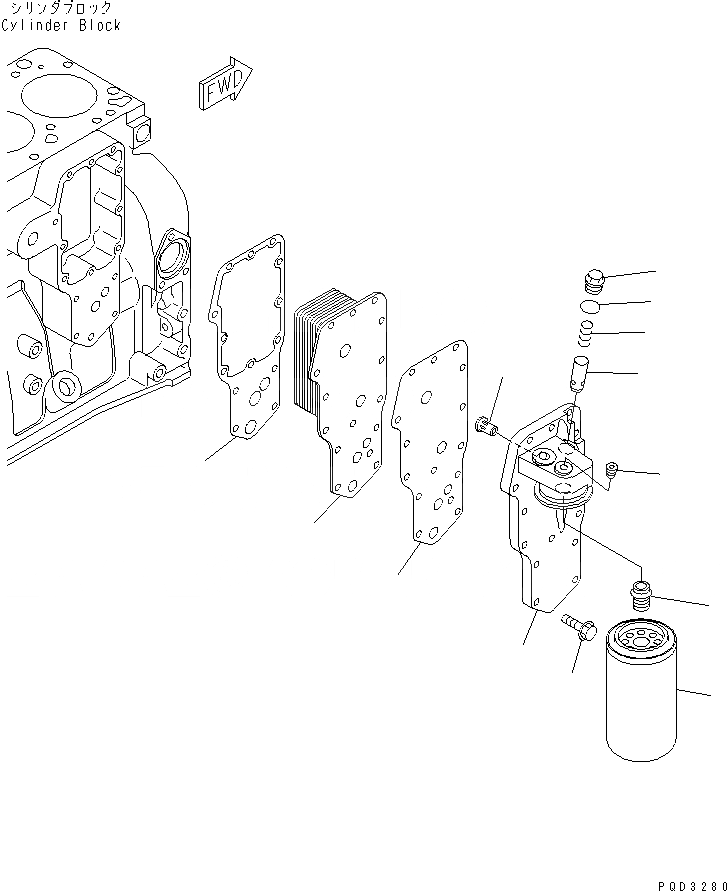 シリンダブロック
Cylinder Block

FWD

PQD3280