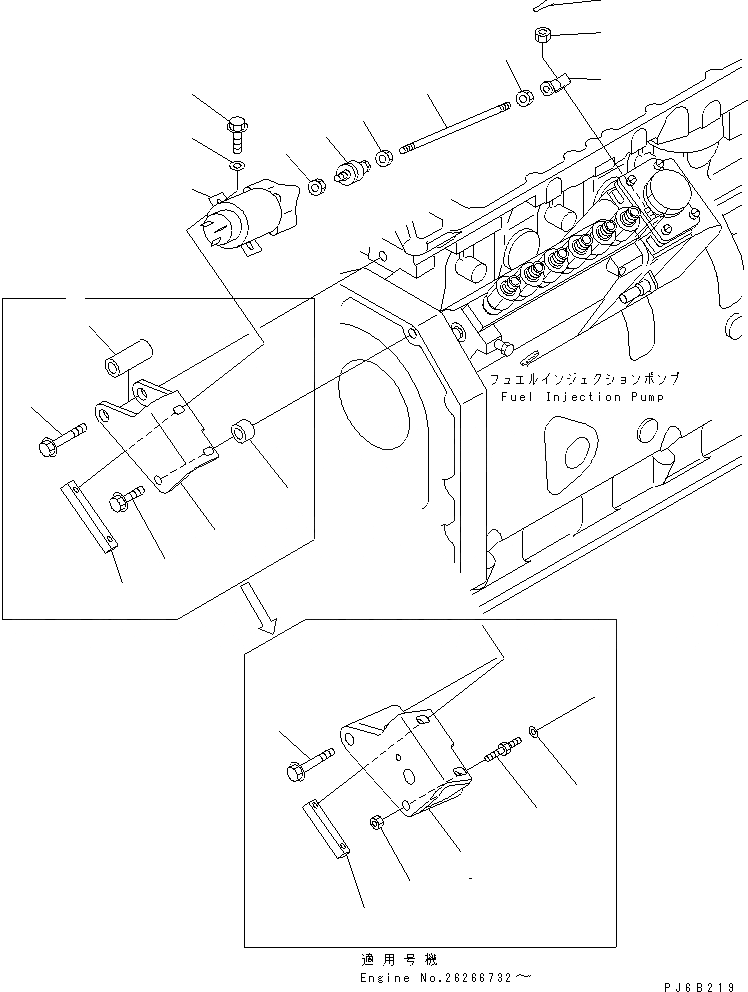 フュエルインジェクションポンプ
Fuel Injection Pump

適用号機
Engine No.26266732～

PJ6B219