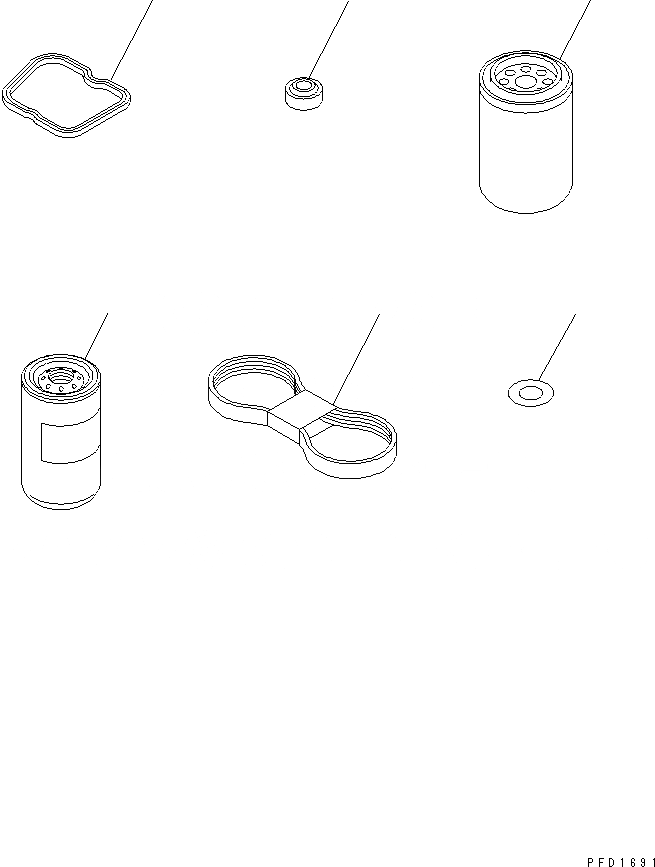 PFD1691