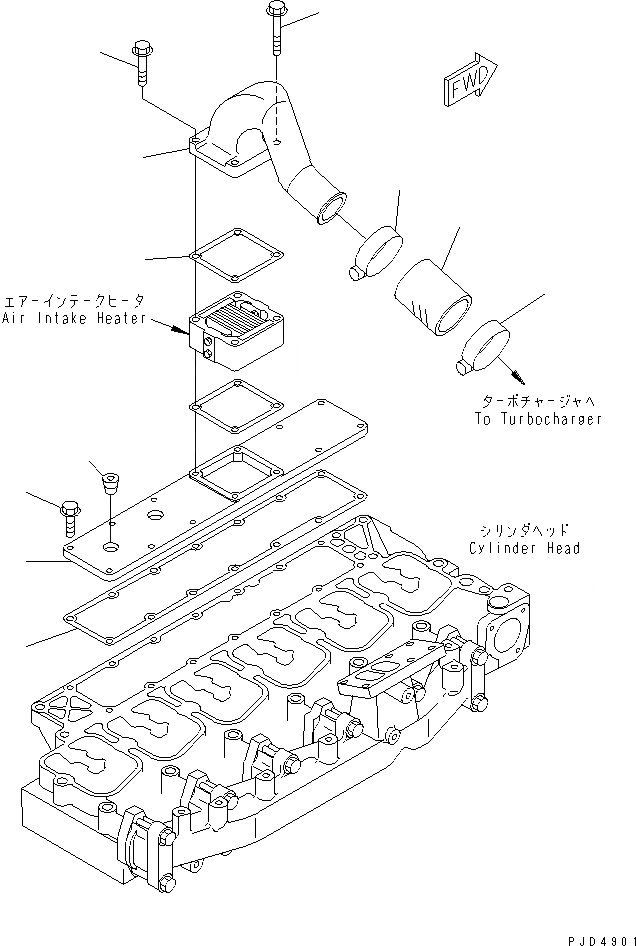 FWD

エアーインテークヒータ
Air Intake Heater

ターボチャージャへ
To Turbocharger

シリンダヘッド
Cylinder Head

PJD4901