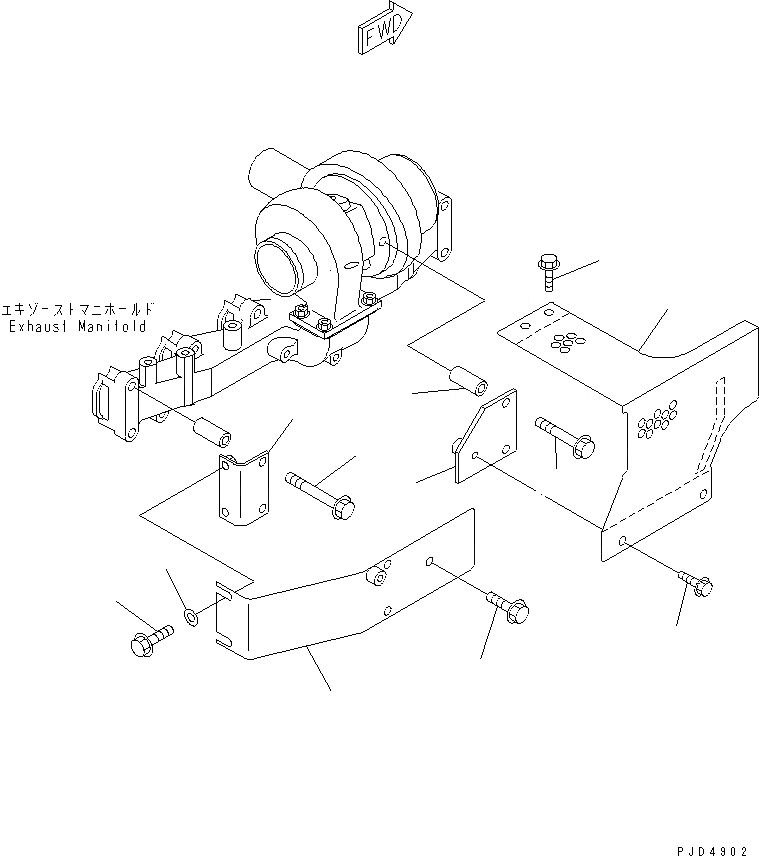 FWD

エキゾーストマニホールド
Exhaust Manifold

PJD4902