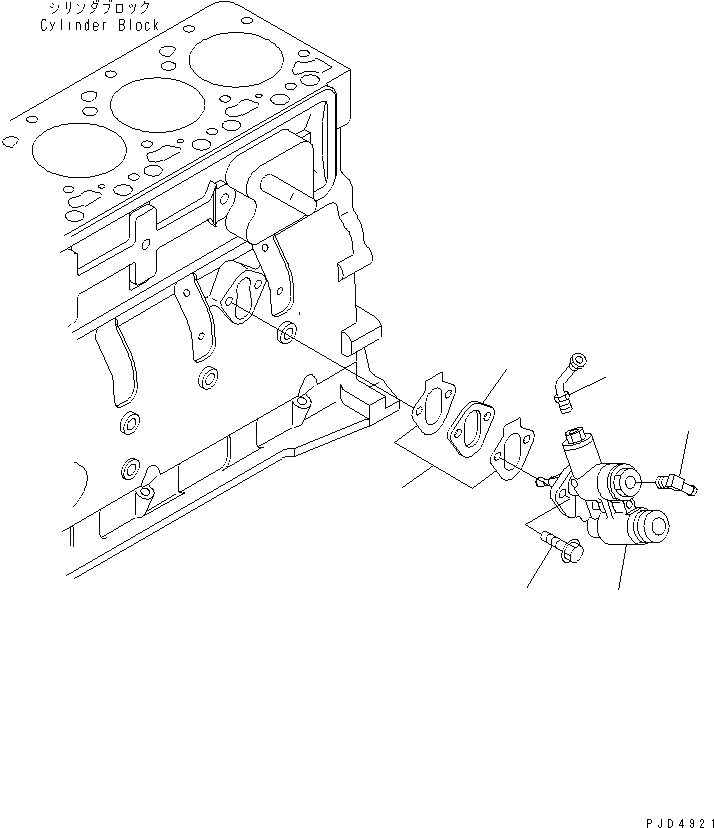 シリンダブロック
Cylinder Block

PJD4921