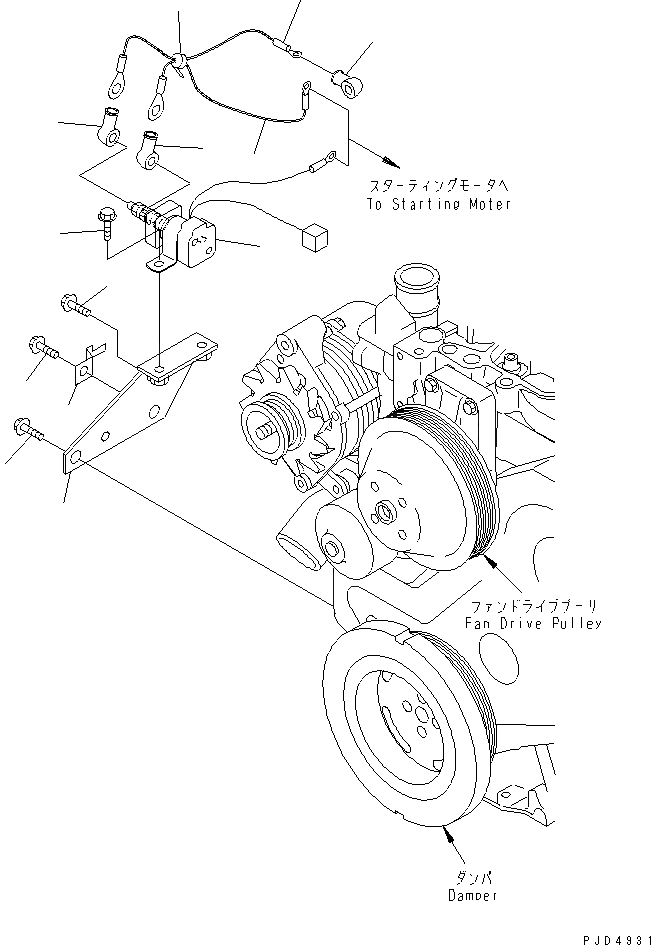 スターティングモータへ
To Starting Moter

ファンドライブプーリ
Fan Drive Pulley

ダンパ
Damper

PJD4931