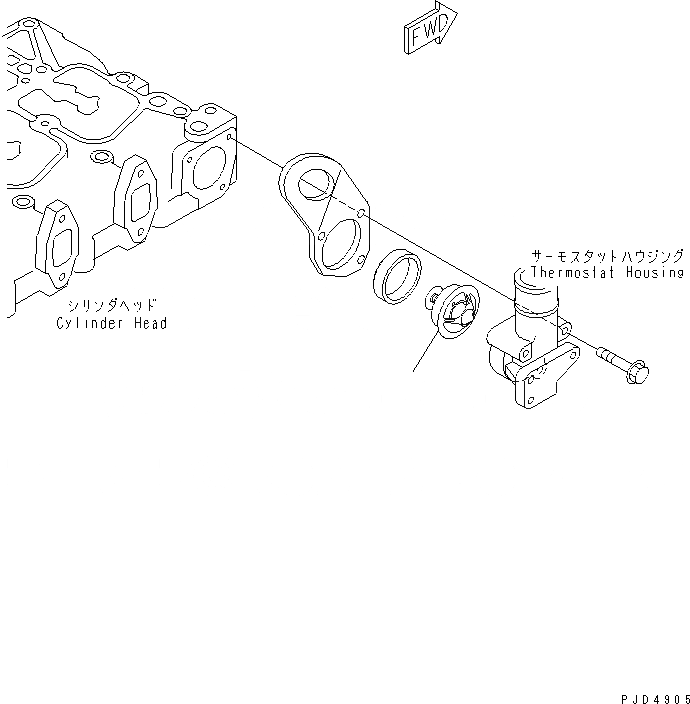 FWD

サーモスタットハウジング
Thermostat Housing

シリンダヘッド
Cylinder Head

PJD4905