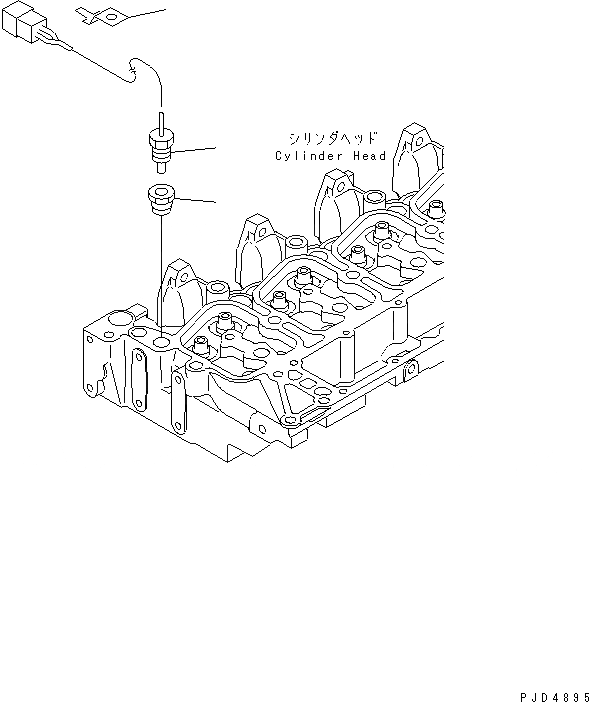 シリンダヘッド
Cylinder Head

PJD4895