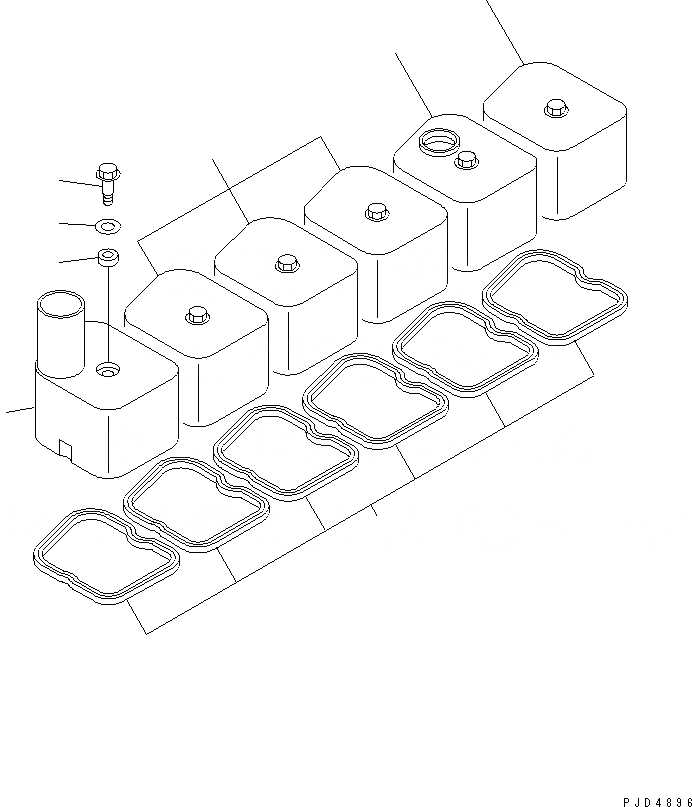 PJD4896