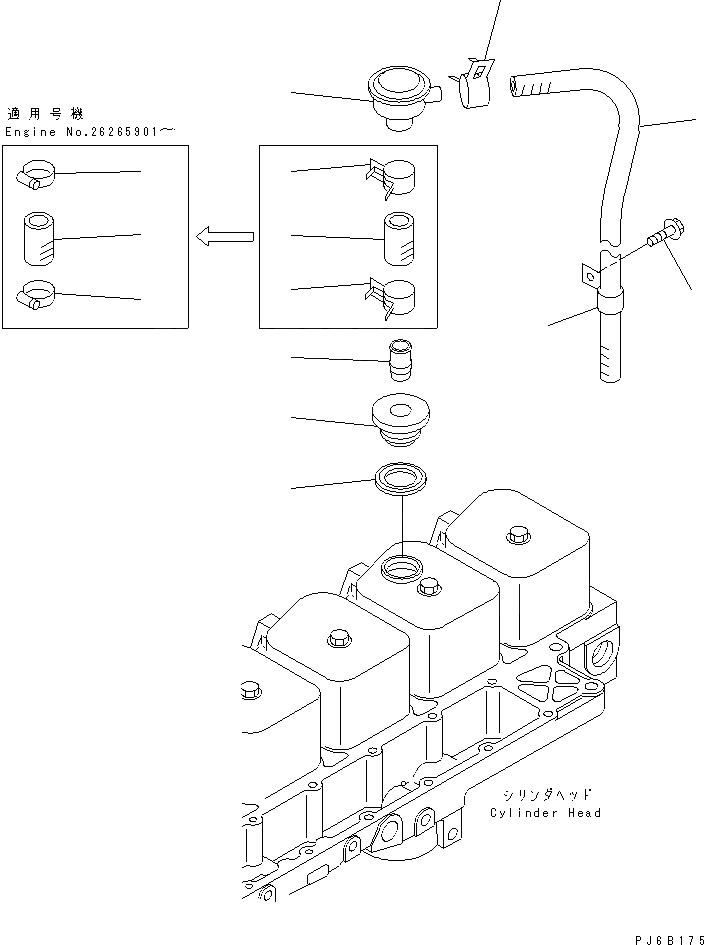 適用号機
Engine No.26265901～

シリンダヘッド
Cylinder Head

PJ6B175