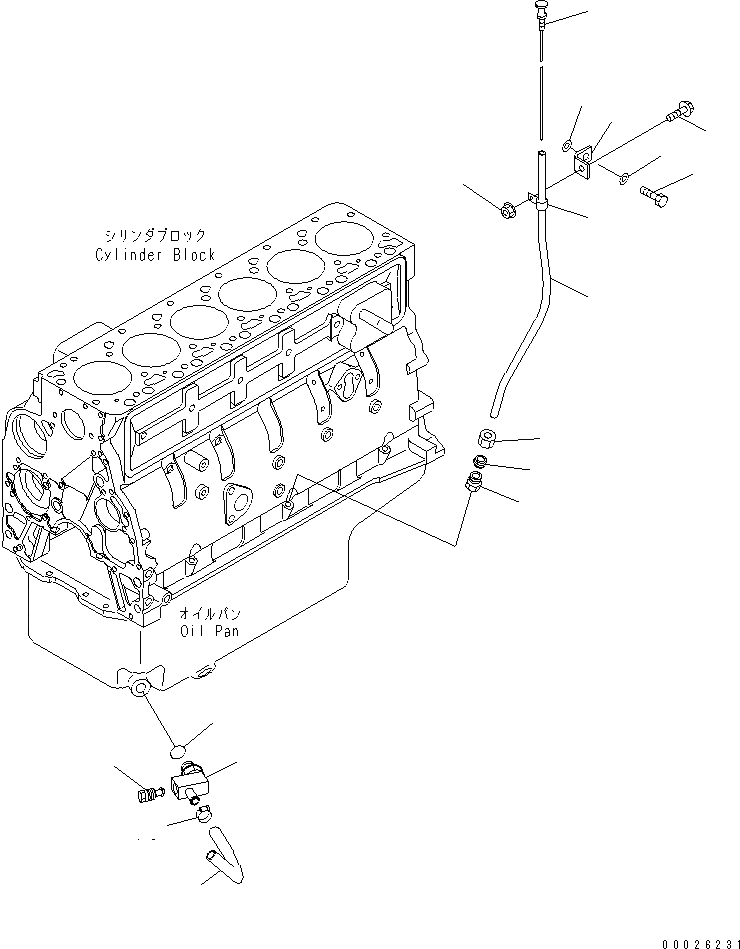 シリンダブロック
Cylinder Block

オイルパン
Oil Pan

00026231