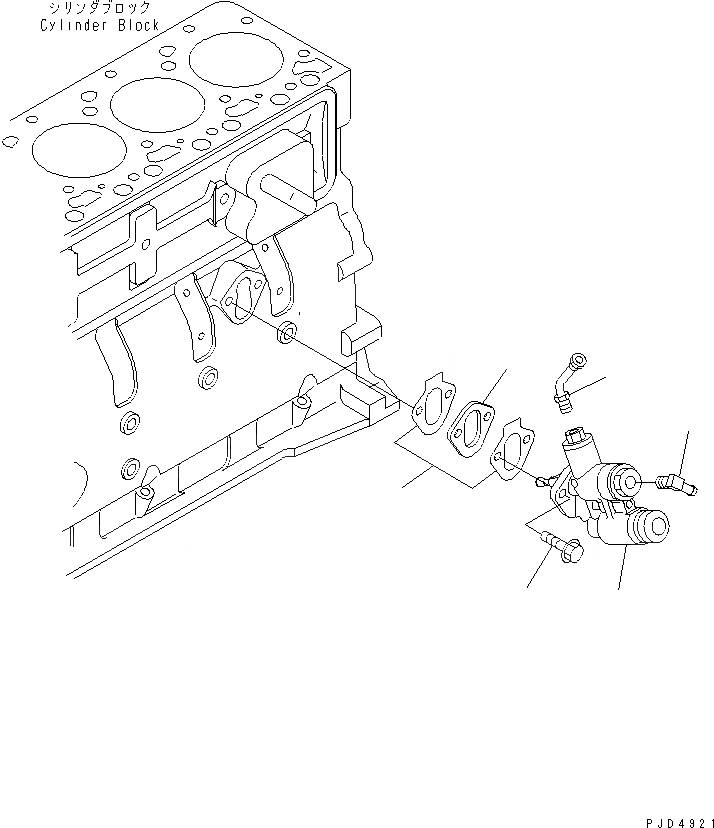 シリンダブロック
Cylinder Block

PJD4921