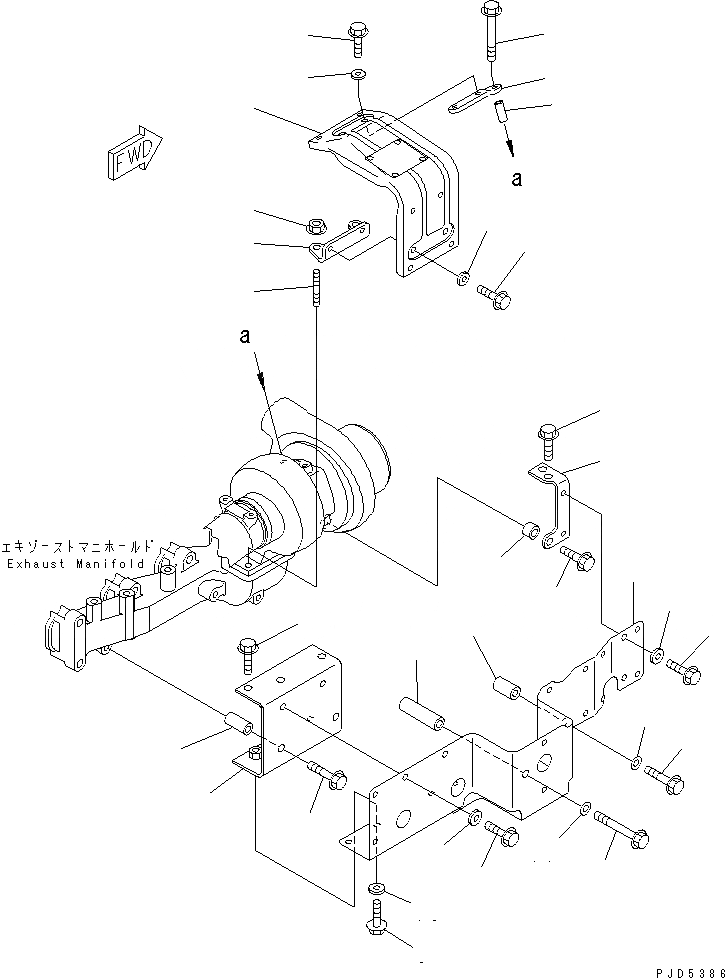 FWD

a

a

エキゾーストマニホールド
Exhaust Manifold

PJD5386