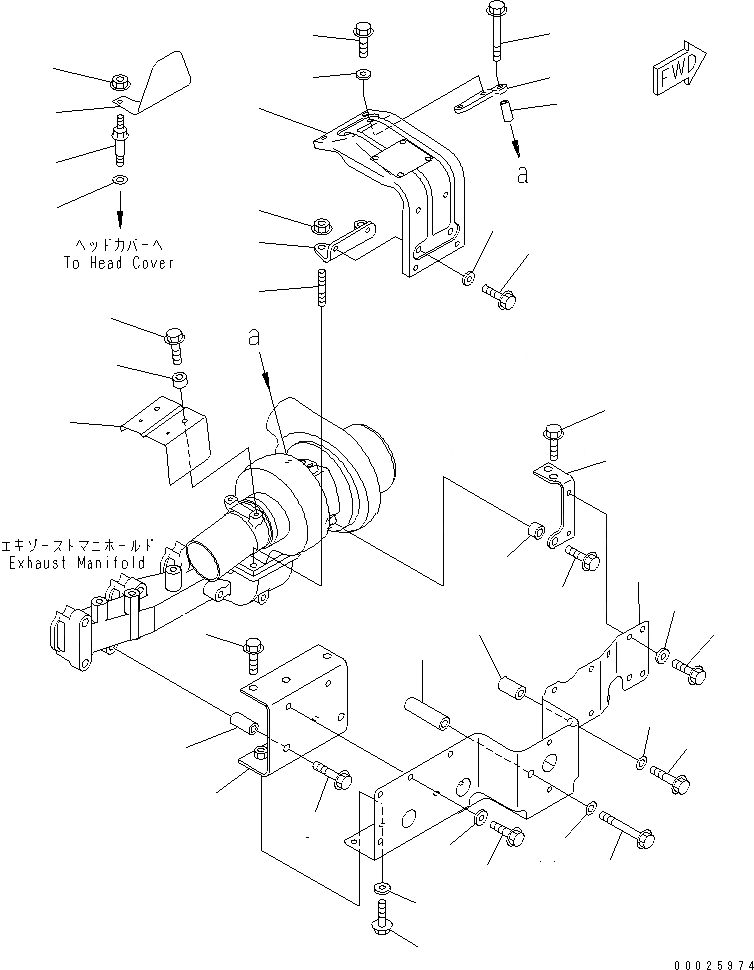 FWD

a

ヘッドカバーへ
To Head Cover

a

エキゾーストマニホールド
Exhaust Manifold

00025974