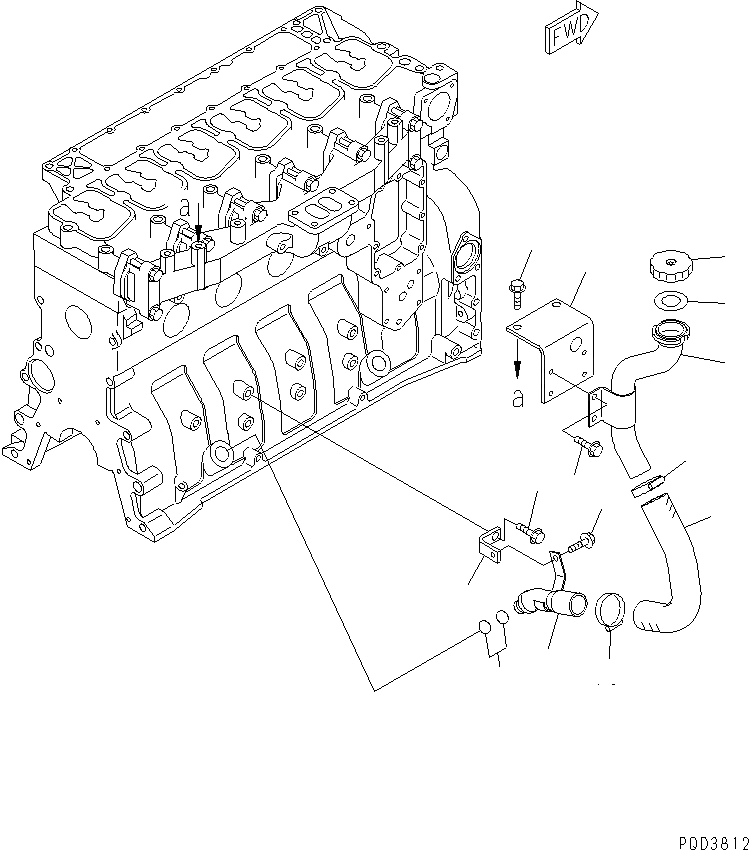 FWD

a

a

PQD3812