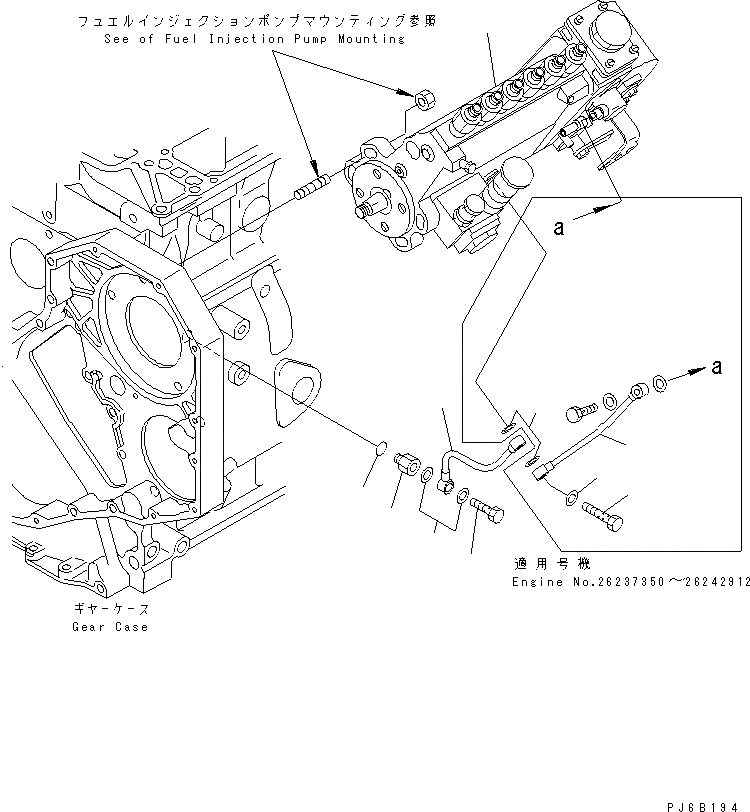 フュエルインジェクションポンプマウンティング参照
See of Fuel Injection Pump Mounting

a

a

適用号機
Engine No.26237350～26242912

ギヤーケース
Gear Case

PJ6B194