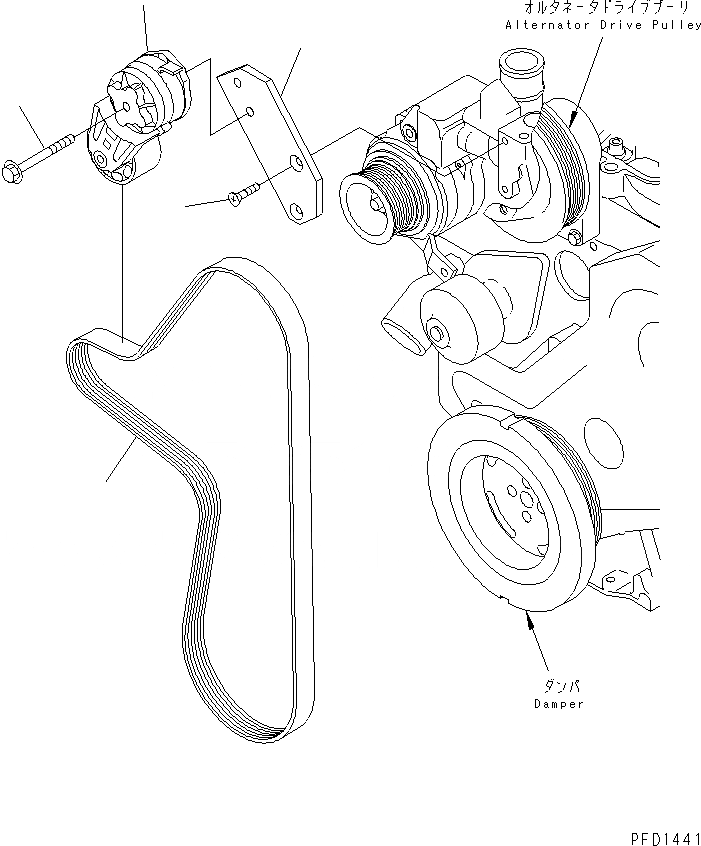 オルタネータドライブプーリ
Alternator Drive Pulley

ダンパ
Damper

PFD1441