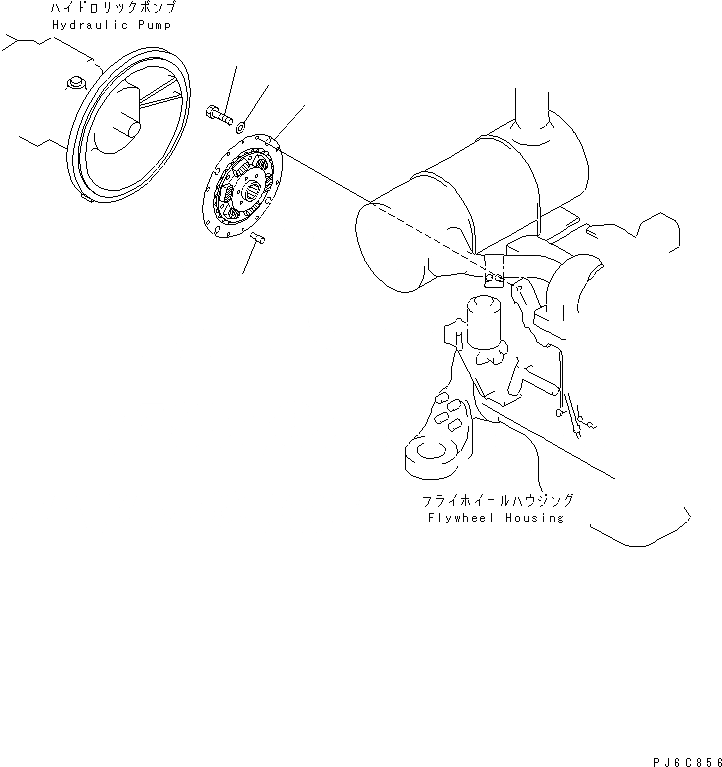 ハイドロリックポンプ
Hydraulic Pump

フライホイールハウジング
Flywheel Housing

PJ6C856