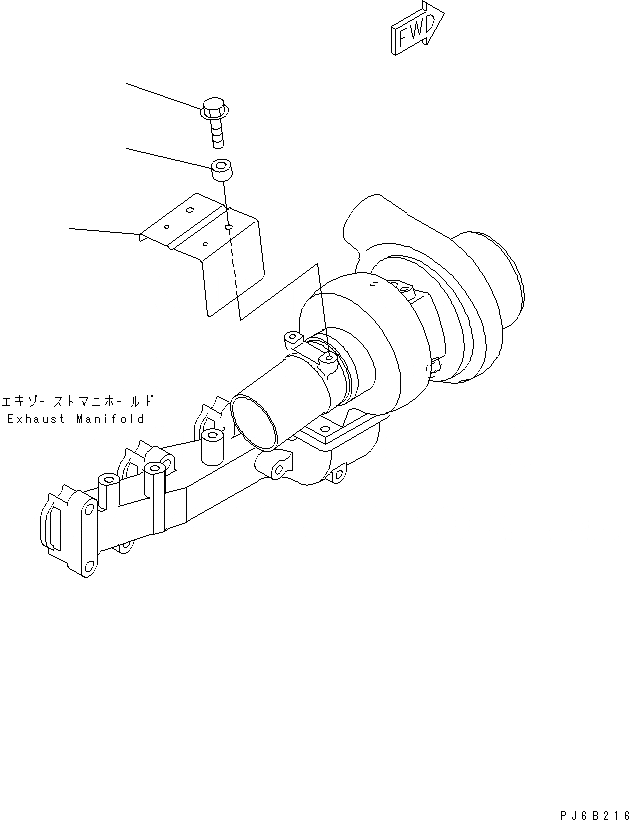 FWD

ｴｷｿﾞｰｽﾄﾏﾆﾎｰﾙﾄﾞ
Exhaust Manifold

PJ6B216