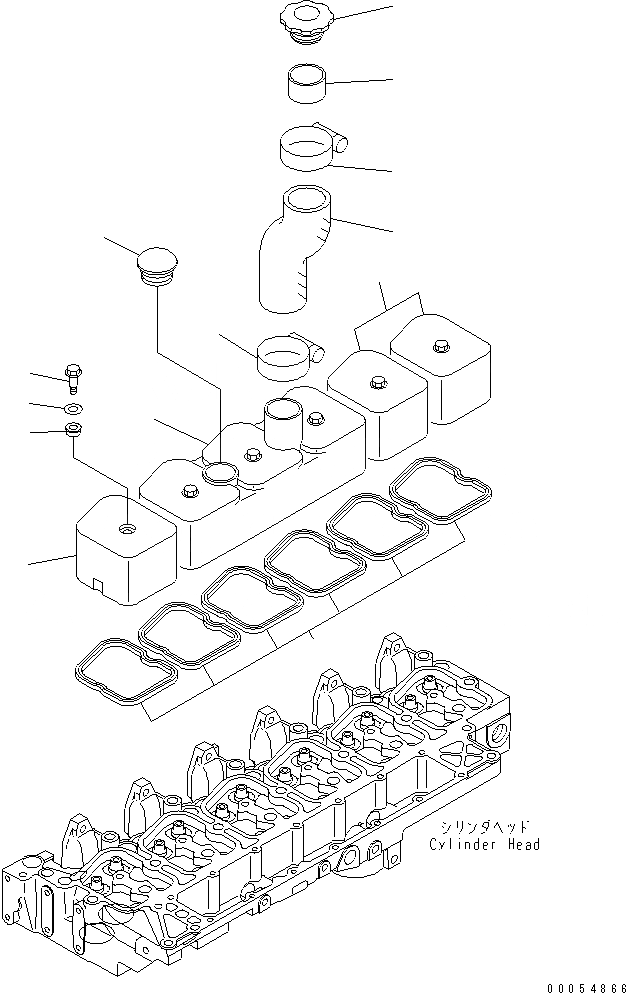 シリンダヘッド
Cylinder Head

00054866