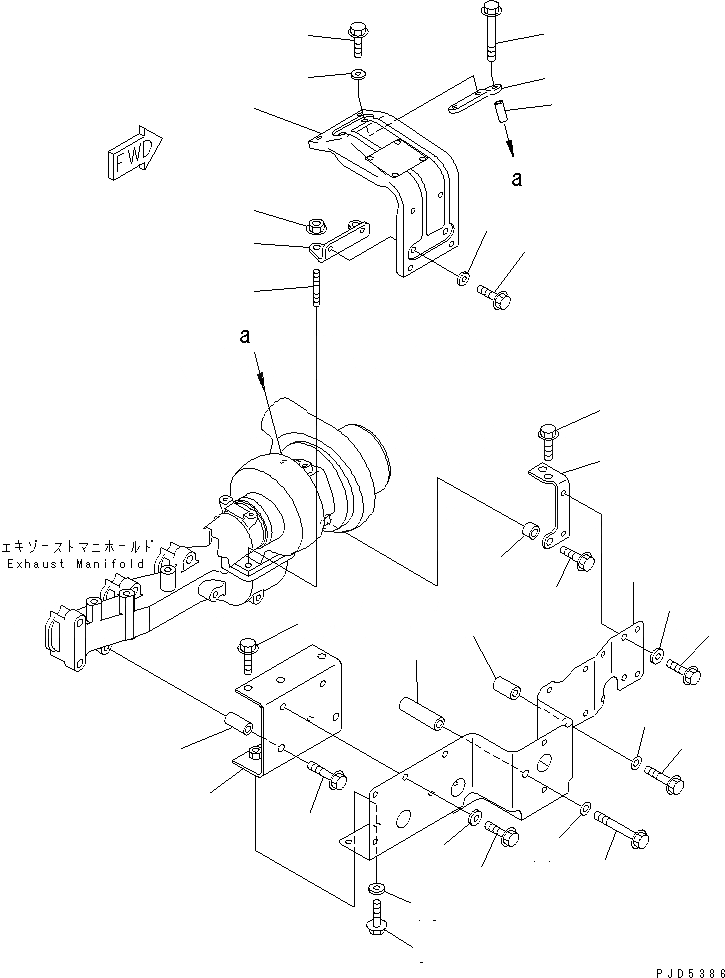 FWD

a

a

エキゾーストマニホールド
Exhaust Manifold

PJD5386