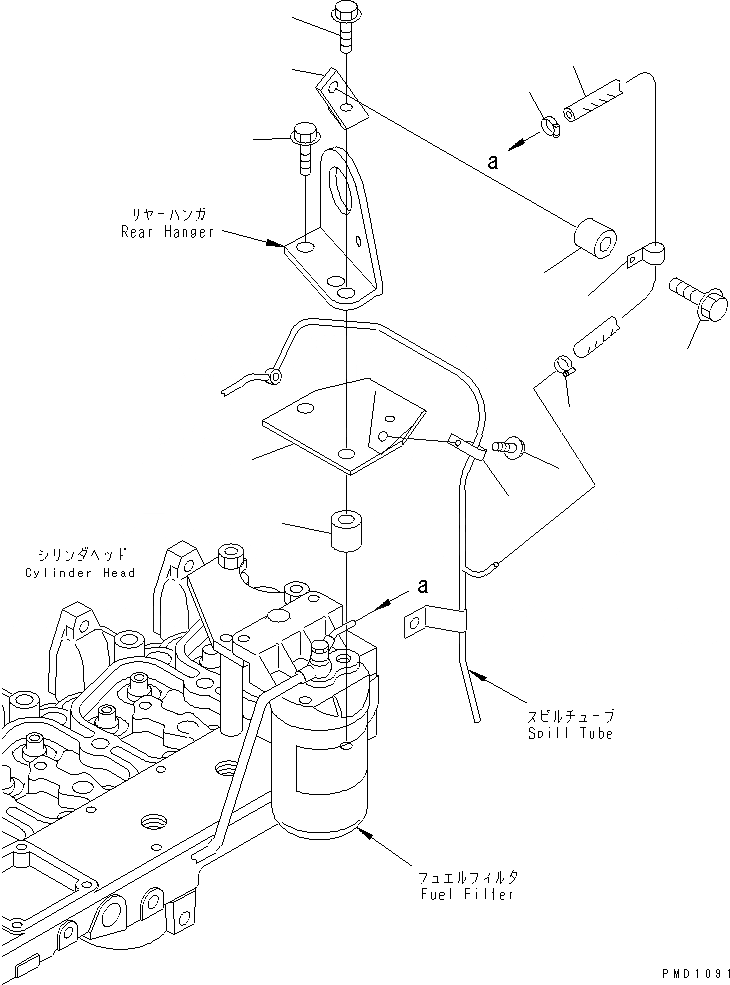 a

リヤーハンガ
Rear Hanger

シリンダヘッド
Cylinder Head

a

スピルチューブ
Spill Tube

フュエルフィルタ
Fuel Filter

PMD1091