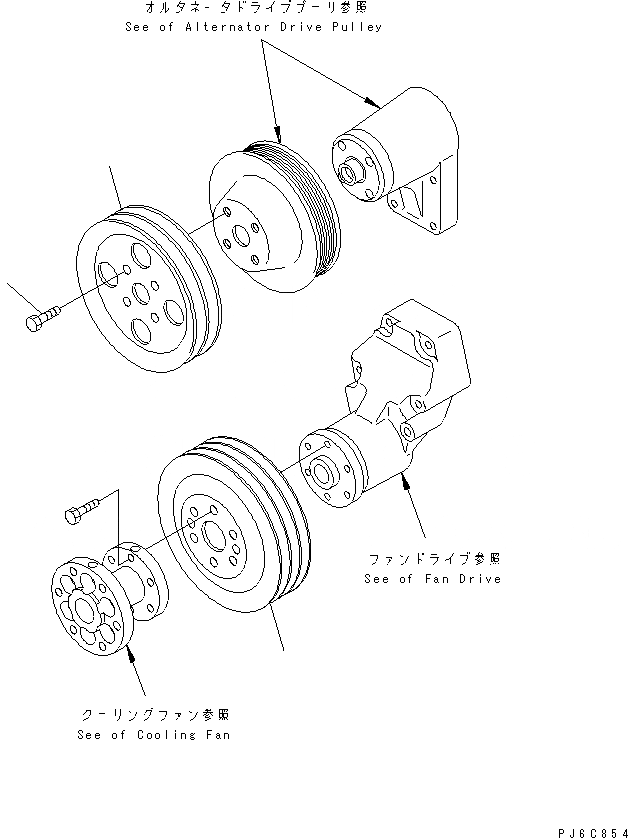 オルタネ－タドライブプーリ参照
See of Alternator Drive Pulley

ファンドライブ参照
See of Fan Drive

クーリングファン参照
See of Cooling Fan

PJ6C854