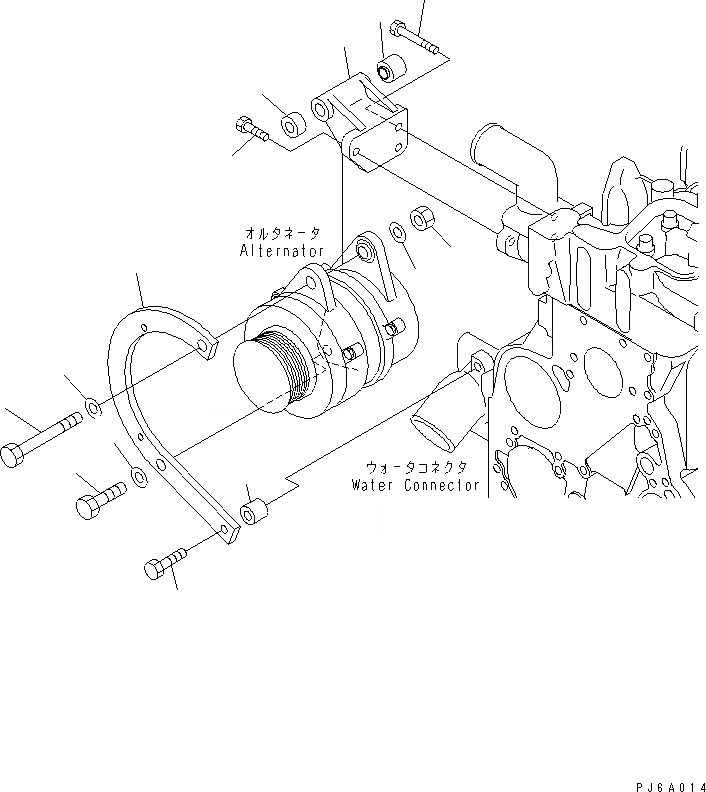 オルタネータ
Alternator

ウォータコネクタ
Water Connector

PJ6A014